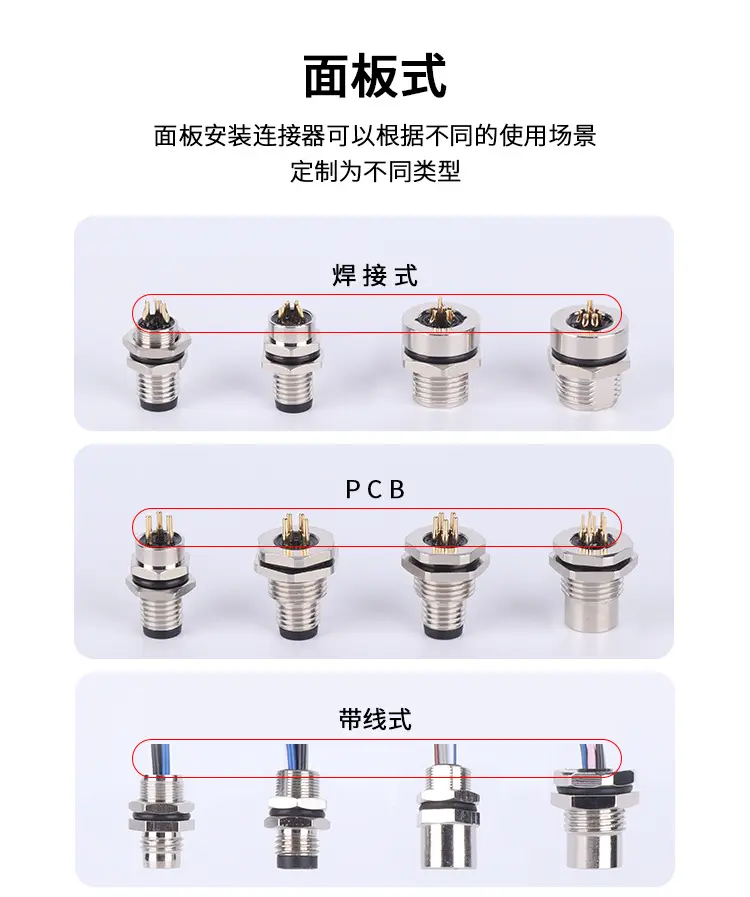 面板式

面板安装连接器可以根据不同的使用场景定制为不同类型

焊接式

PCB

带线式